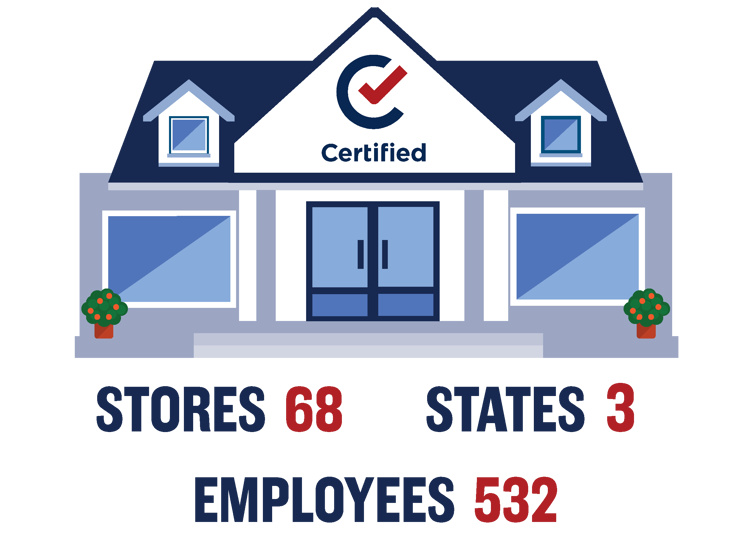 Certified

STORES 68 STATES 3

EMPLOYEES 532