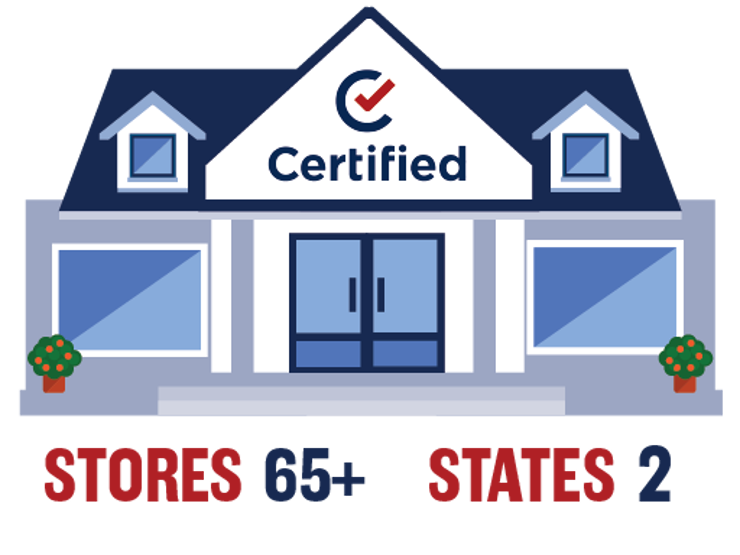 Certified

STORES 65+ STATES 2